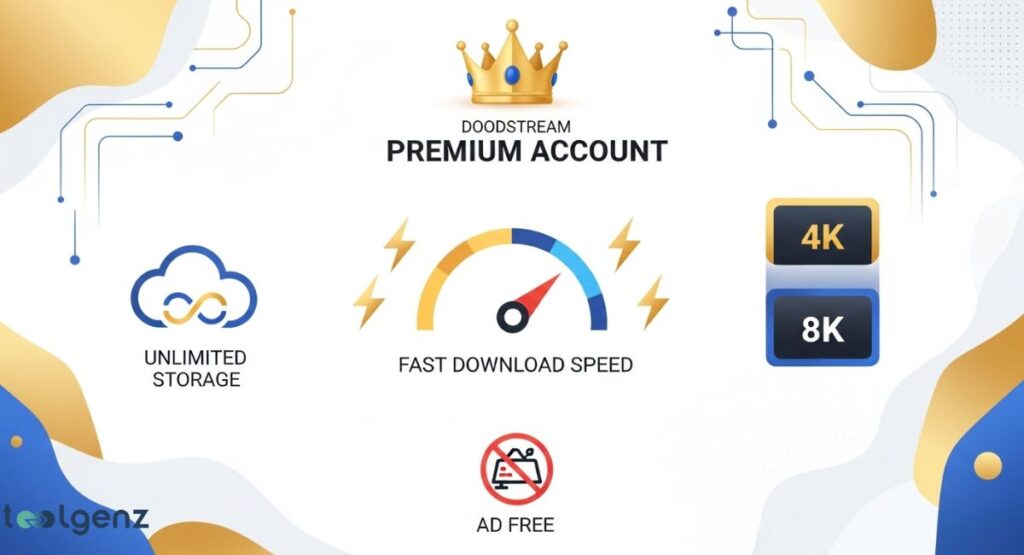 DOODSTREAM
PREMIUM ACCOUNT

UNLIMITED STORAGE

FAST DOWNLOAD SPEED

4K

8K

AD FREE

toolgenz