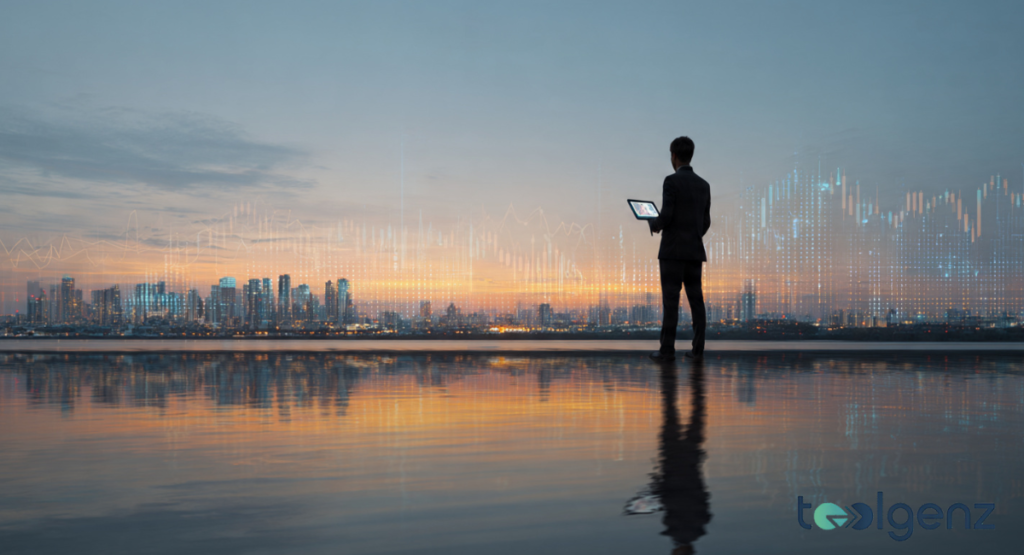 toolgenz